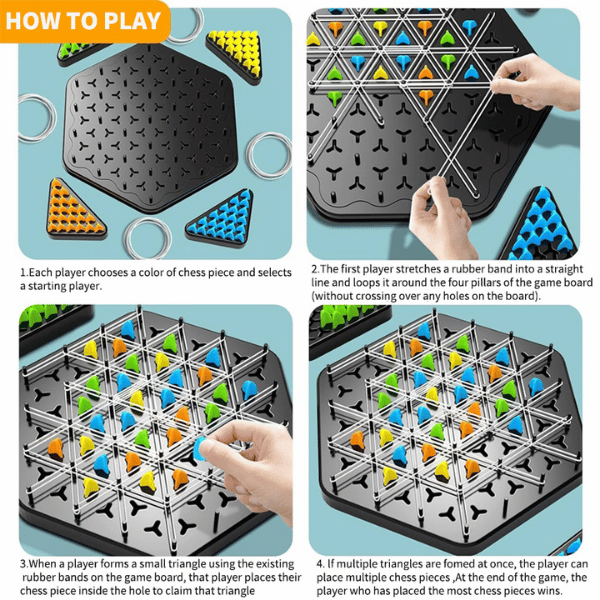 HOW TO PLAY

1.Each player chooses a color of chess piece and selects a starting player.

2.The first player stretches a rubber band into a straight line and loops it around the four pillars of the game board (without crossing over any holes on the board).

3.When a player forms a small triangle using the existing rubber bands on the game board, that player places their chess piece inside the hole to claim that triangle

4. If multiple triangles are fomed at once, the player can place multiple chess pieces ,At the end of the game, the player who has placed the most chess pieces wins.